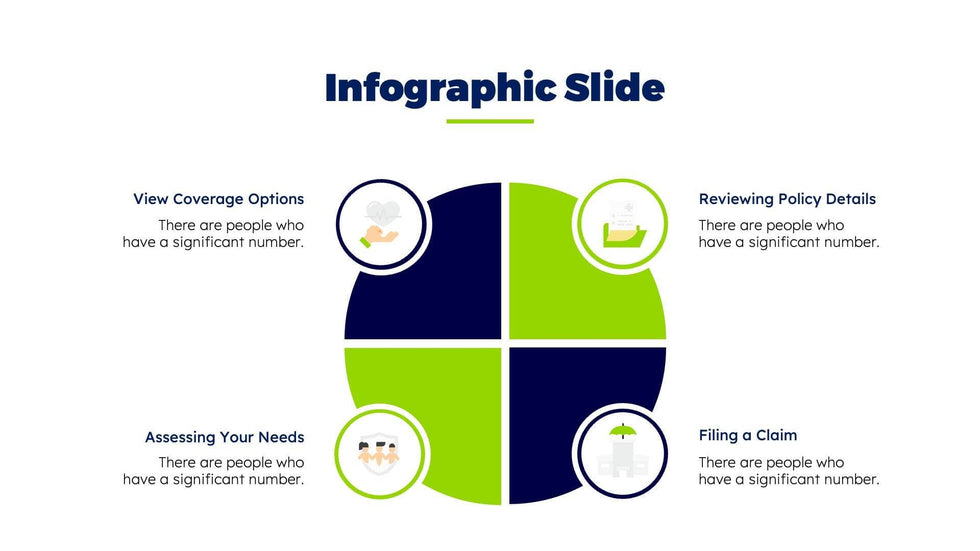 Infographic Slide

View Coverage Options
There are people who have a significant number.

Reviewing Policy Details
There are people who have a significant number.

Assessing Your Needs
There are people who have a significant number.

Filing a Claim
There are people who have a significant number.