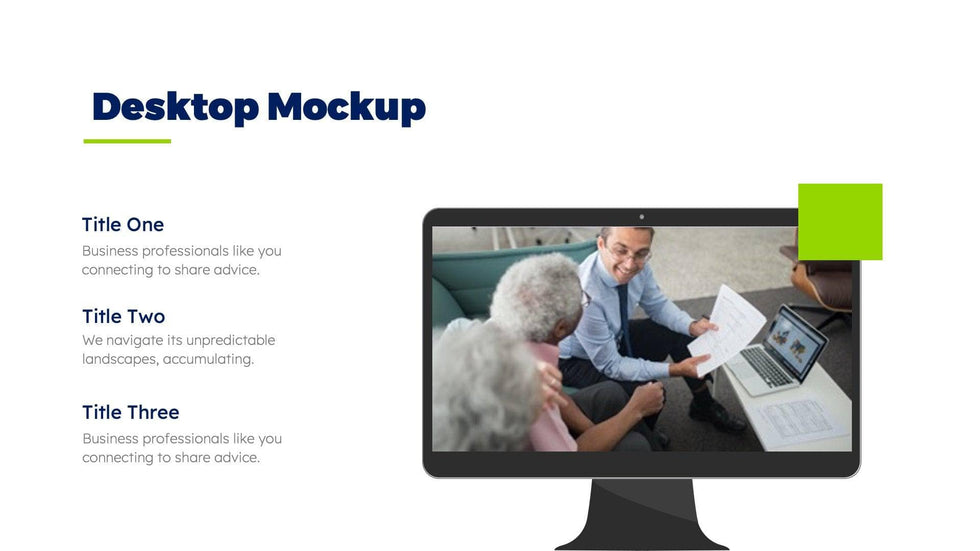 Desktop Mockup

Title One
Business professionals like you connecting to share advice.

Title Two
We navigate its unpredictable landscapes, accumulating.

Title Three
Business professionals like you connecting to share advice.