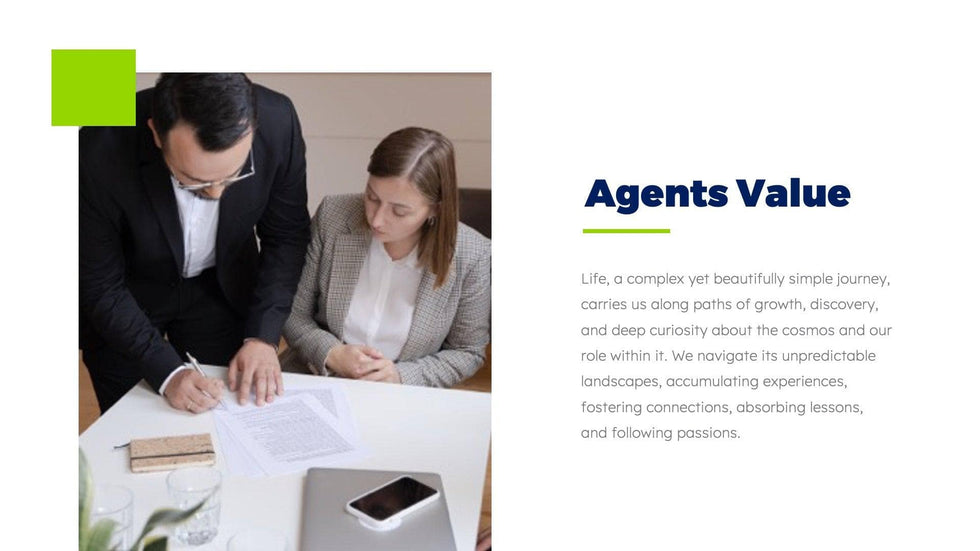 Agents Value

Life, a complex yet beautifully simple journey, carries us along paths of growth, discovery, and deep curiosity about the cosmos and our role within it. We navigate its unpredictable landscapes, accumulating experiences, fostering connections, absorbing lessons, and following passions.