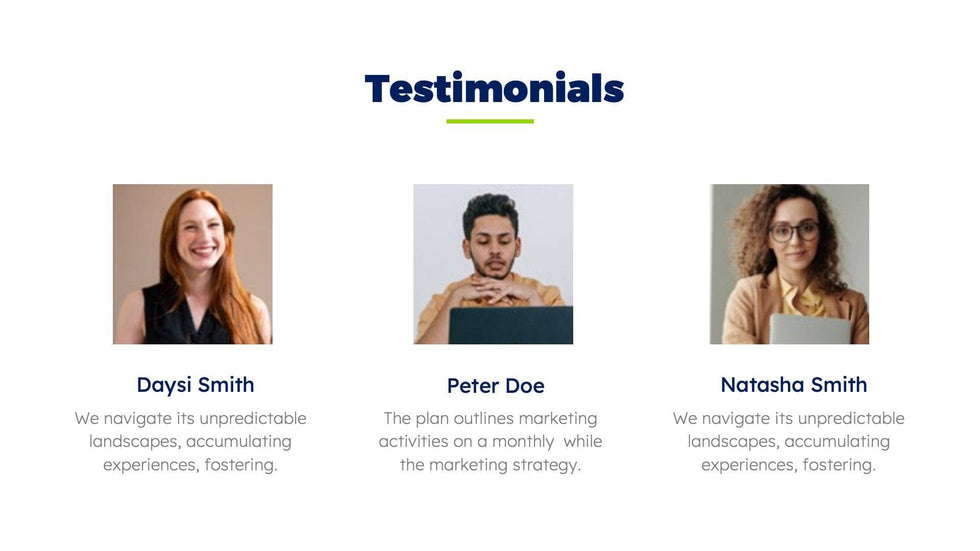 Testimonials

Daysi Smith

We navigate its unpredictable landscapes, accumulating experiences, fostering.

Peter Doe

The plan outlines marketing activities on a monthly while the marketing strategy.

Natasha Smith

We navigate its unpredictable landscapes, accumulating experiences, fostering.