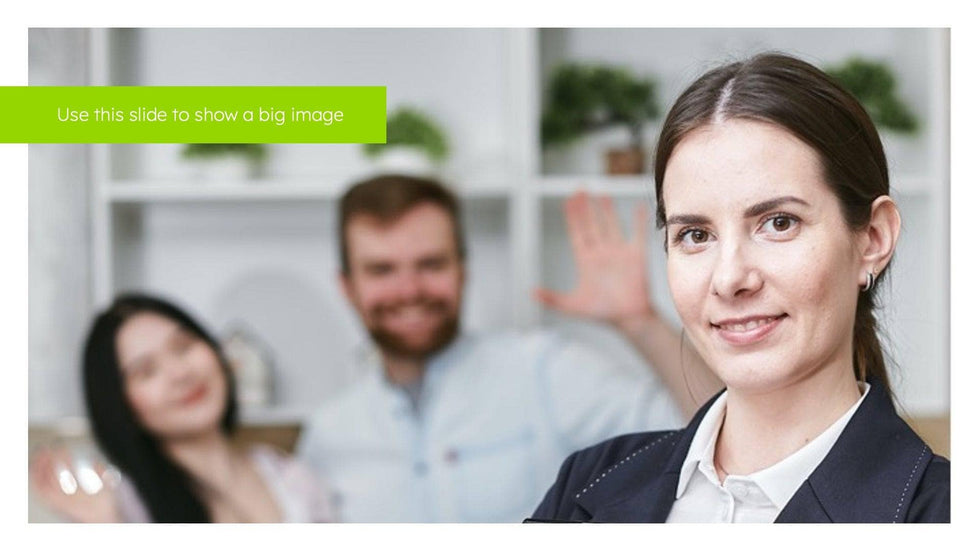 Use this slide to show a big image