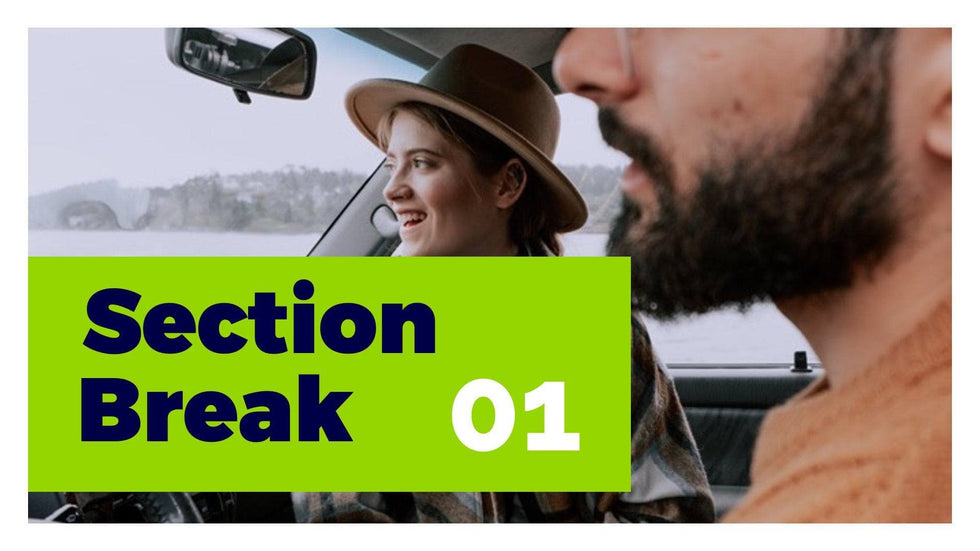 Section Break 01