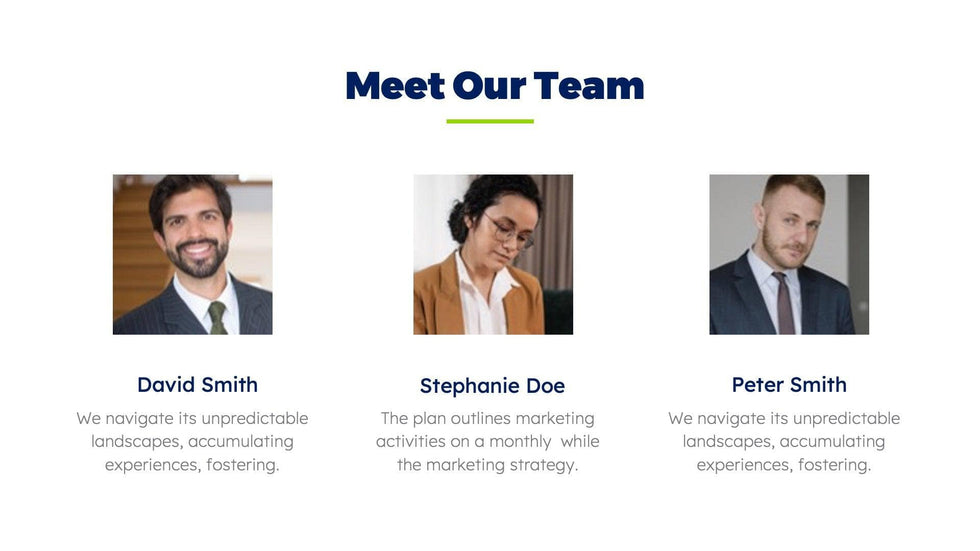 Meet Our Team

David Smith

We navigate its unpredictable landscapes, accumulating experiences, fostering.

Stephanie Doe

The plan outlines marketing activities on a monthly while the marketing strategy.

Peter Smith

We navigate its unpredictable landscapes, accumulating experiences, fostering.