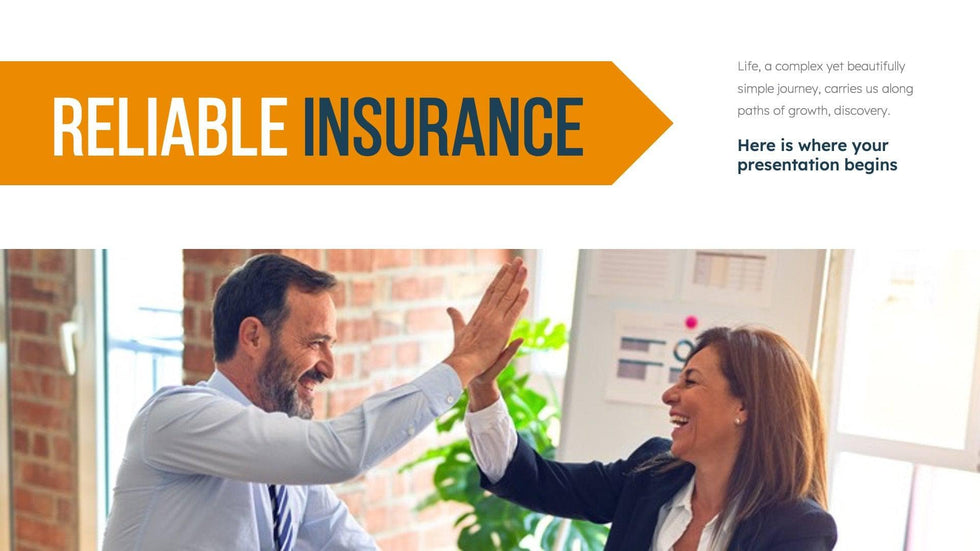 RELIABLE INSURANCE

Life, a complex yet beautifully simple journey, carries us along paths of growth, discovery.

Here is where your presentation begins