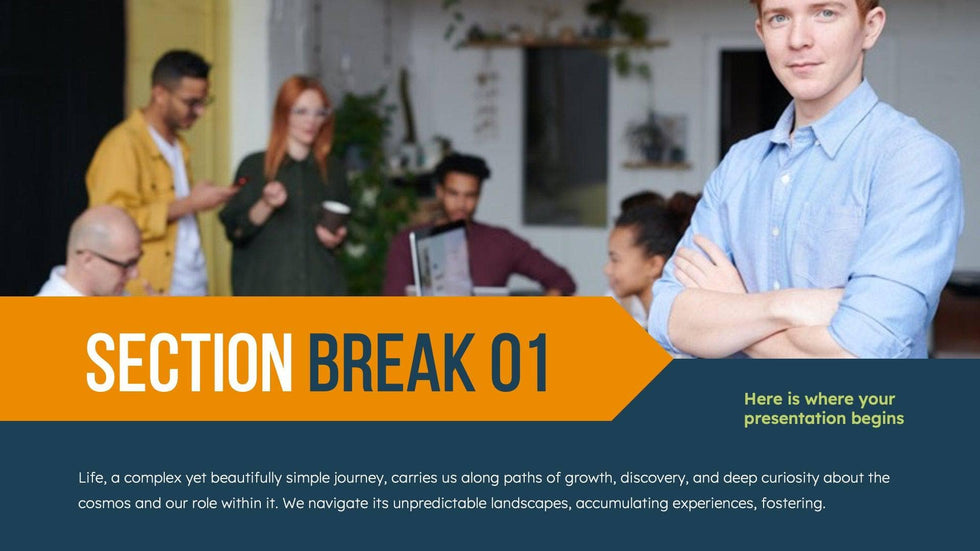 SECTION BREAK 01

Here is where your presentation begins

Life, a complex yet beautifully simple journey, carries us along paths of growth, discovery, and deep curiosity about the cosmos and our role within it. We navigate its unpredictable landscapes, accumulating experiences, fostering.