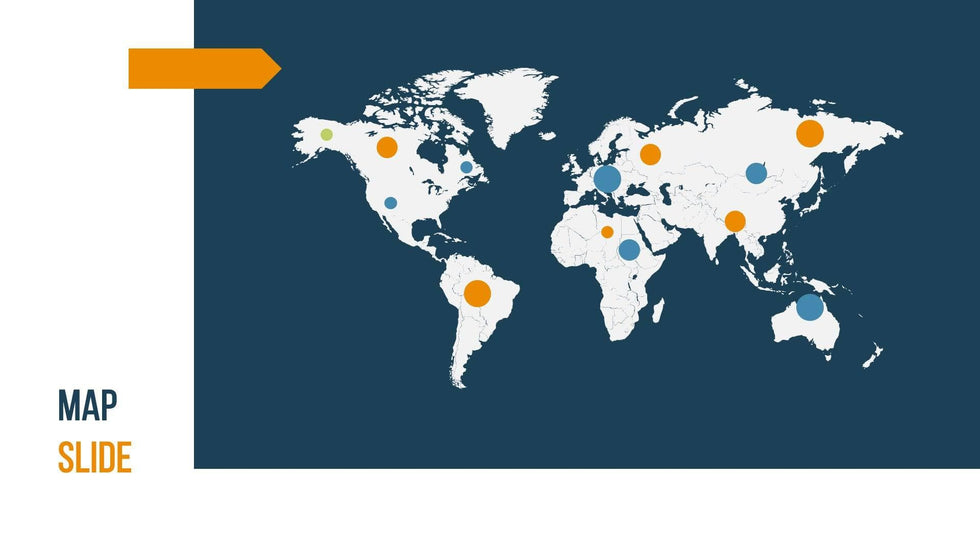 MAP
SLIDE