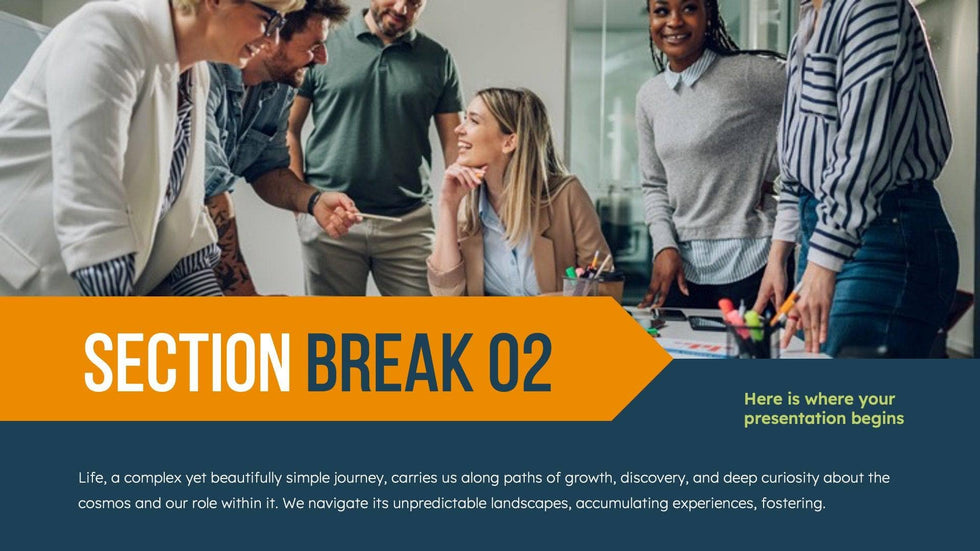 SECTION BREAK 02

Here is where your presentation begins

Life, a complex yet beautifully simple journey, carries us along paths of growth, discovery, and deep curiosity about the cosmos and our role within it. We navigate its unpredictable landscapes, accumulating experiences, fostering.