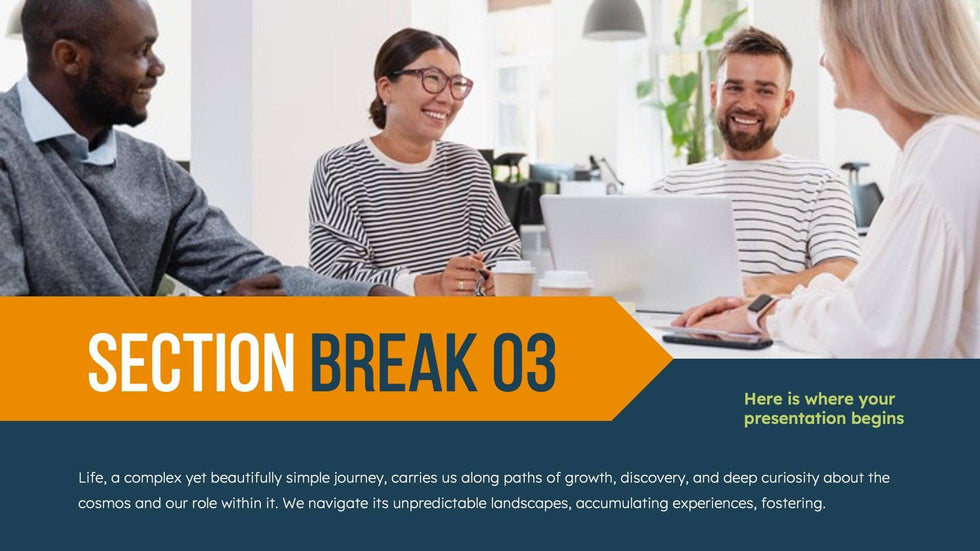 SECTION BREAK 03

Here is where your presentation begins

Life, a complex yet beautifully simple journey, carries us along paths of growth, discovery, and deep curiosity about the cosmos and our role within it. We navigate its unpredictable landscapes, accumulating experiences, fostering.