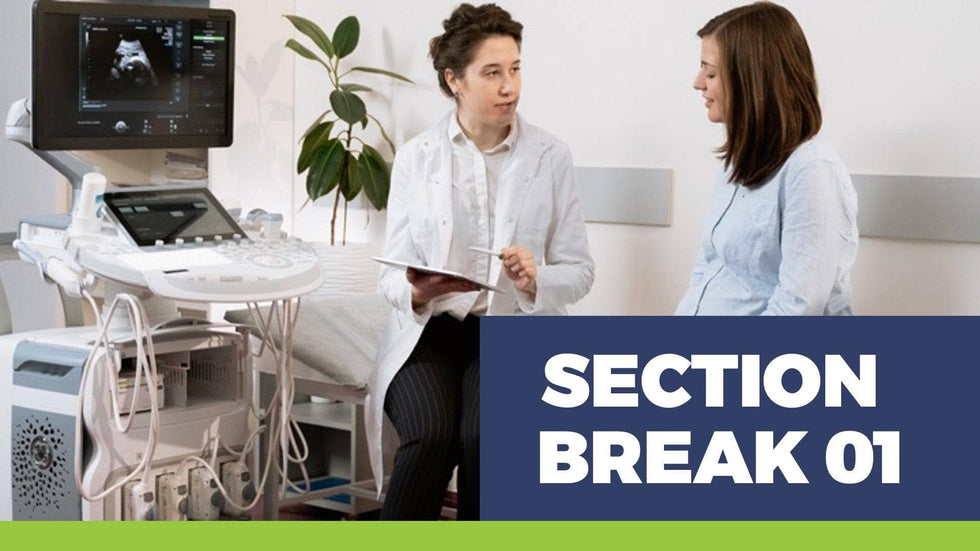 SECTION BREAK 01