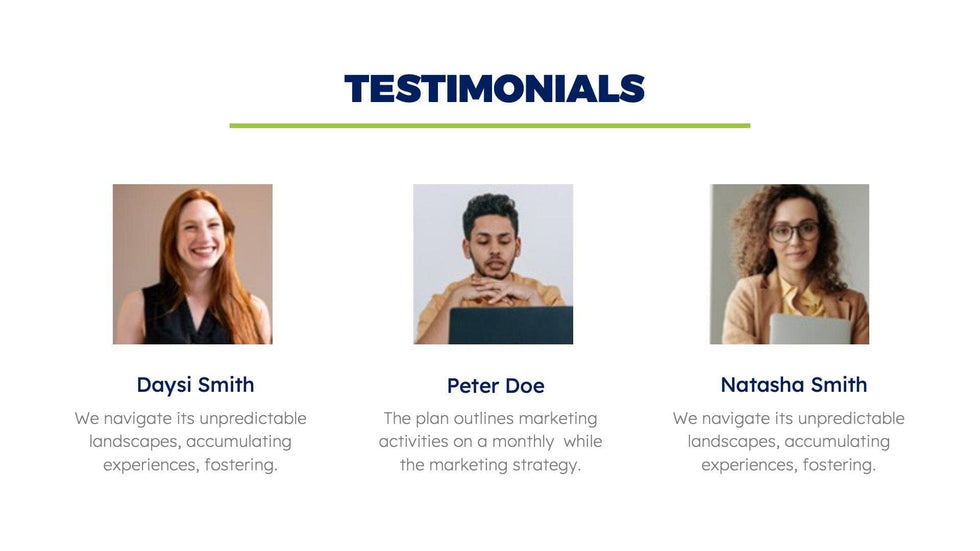 TESTIMONIALS

Daysi Smith

We navigate its unpredictable landscapes, accumulating experiences, fostering.

Peter Doe

The plan outlines marketing activities on a monthly while the marketing strategy.

Natasha Smith

We navigate its unpredictable landscapes, accumulating experiences, fostering.