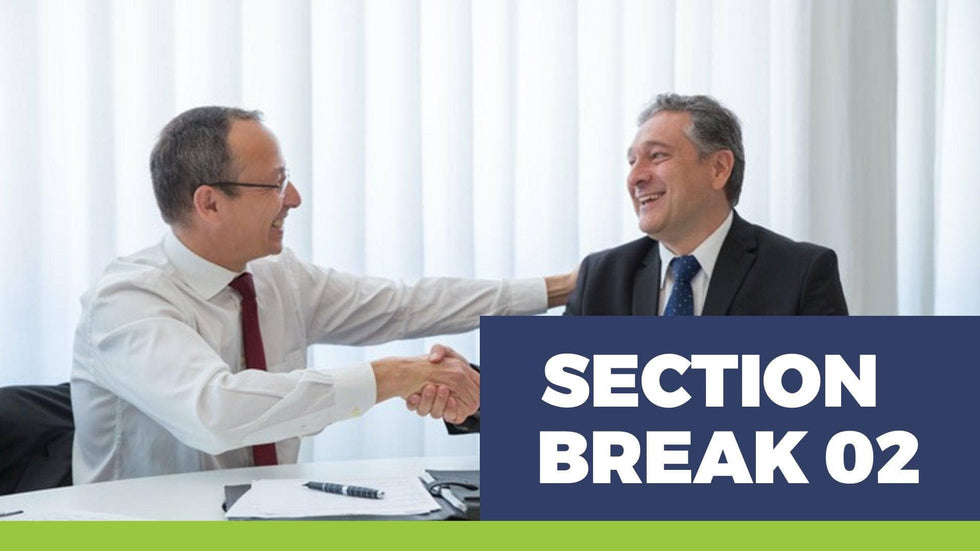 SECTION BREAK 02