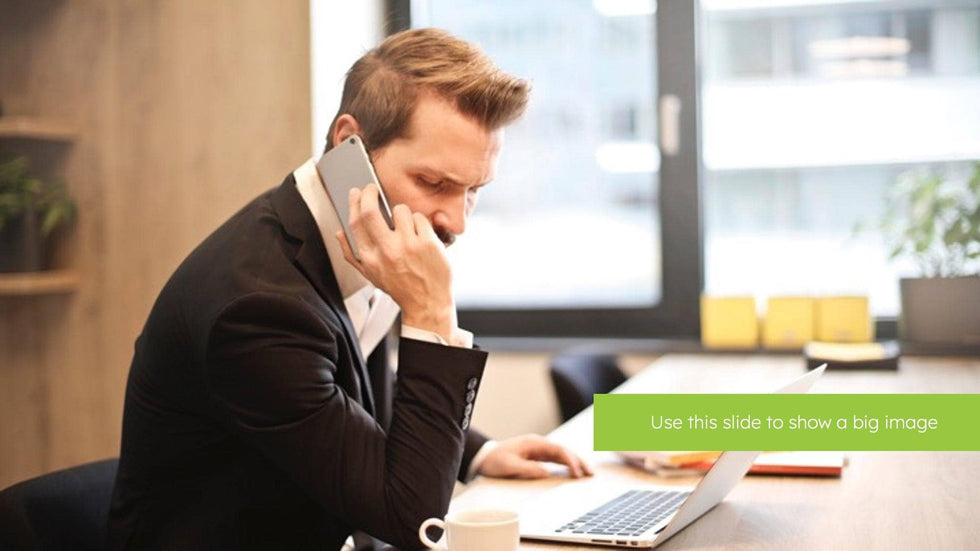 Use this slide to show a big image