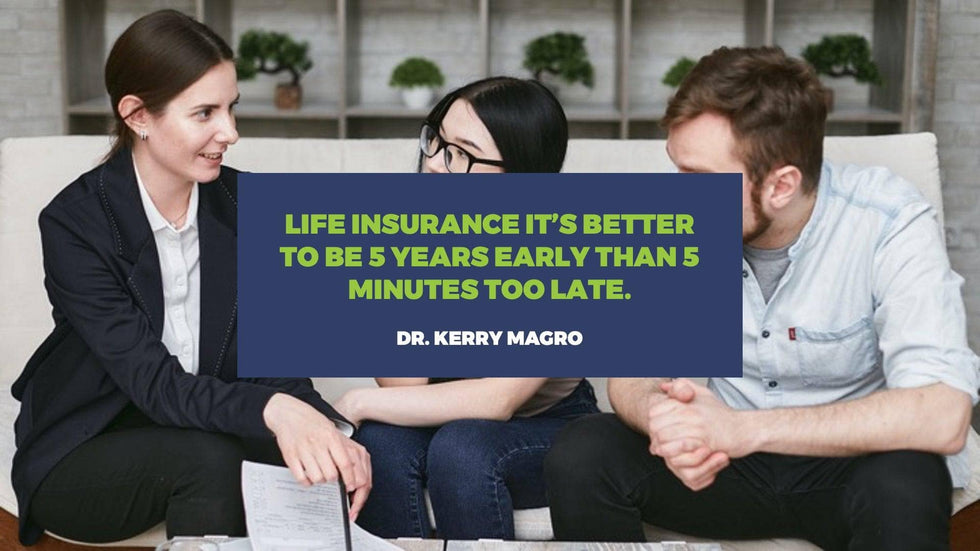 LIFE INSURANCE IT'S BETTER TO BE 5 YEARS EARLY THAN 5 MINUTES TOO LATE.

DR. KERRY MAGRO