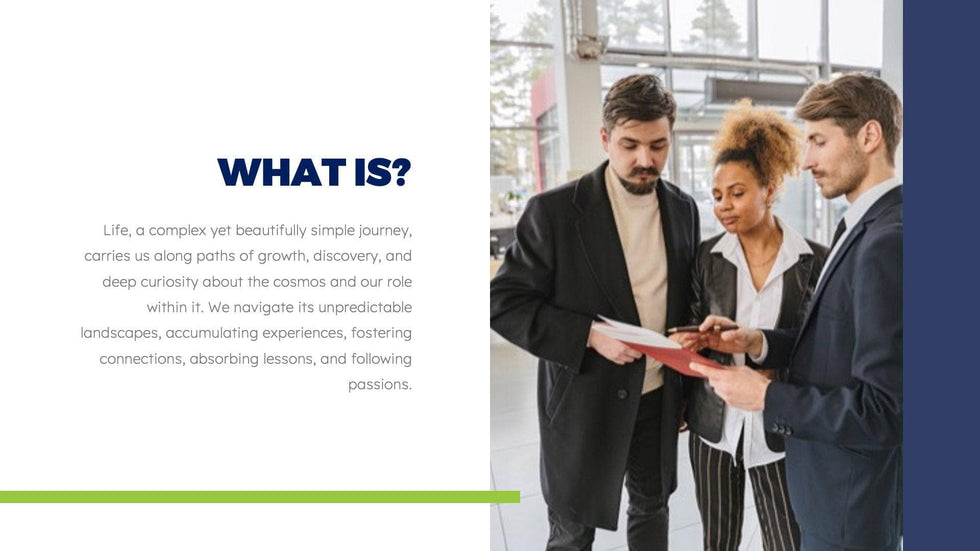 WHAT IS?

Life, a complex yet beautifully simple journey, carries us along paths of growth, discovery, and deep curiosity about the cosmos and our role within it. We navigate its unpredictable landscapes, accumulating experiences, fostering connections, absorbing lessons, and following passions.