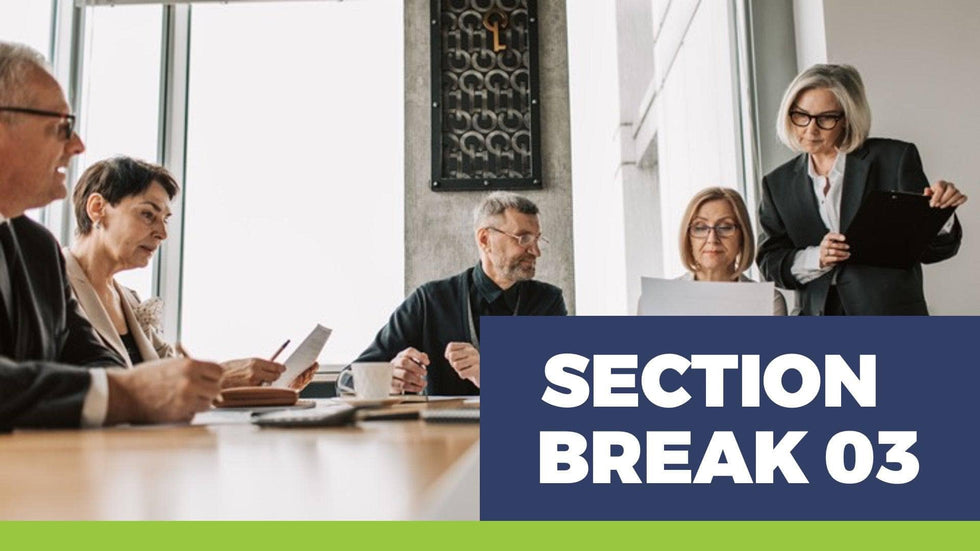 SECTION BREAK 03