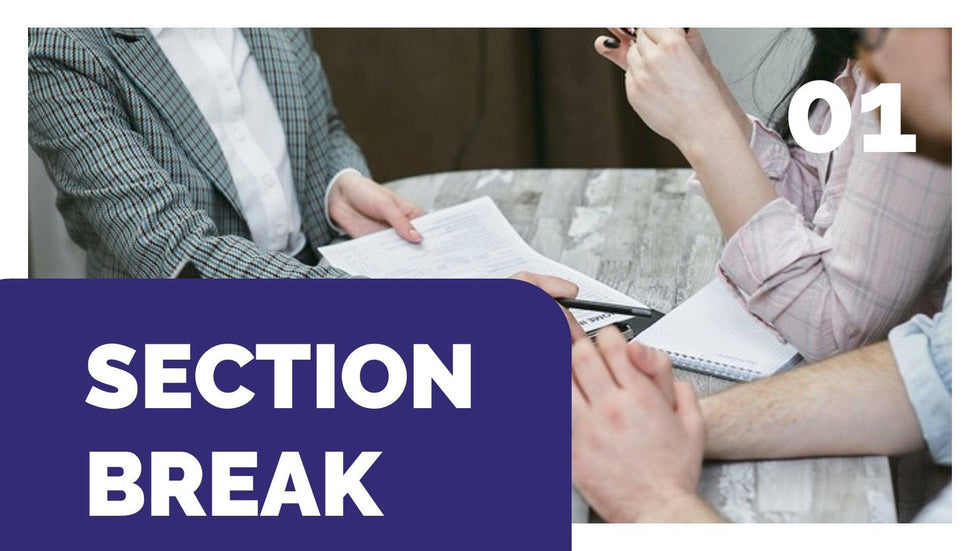 01

SECTION BREAK