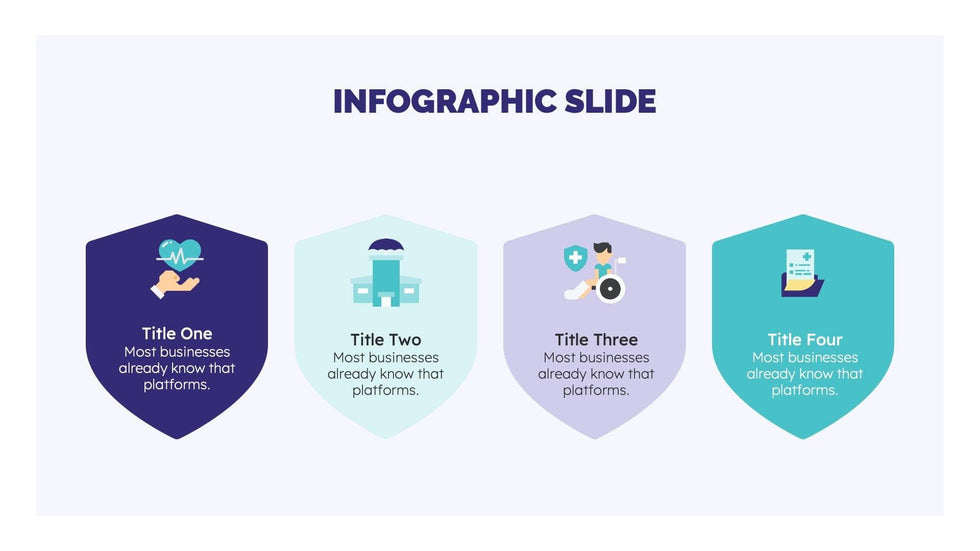 INFOGRAPHIC SLIDE

Title One
Most businesses already know that platforms.

Title Two
Most businesses already know that platforms.

Title Three
Most businesses already know that platforms.

Title Four
Most businesses already know that platforms.