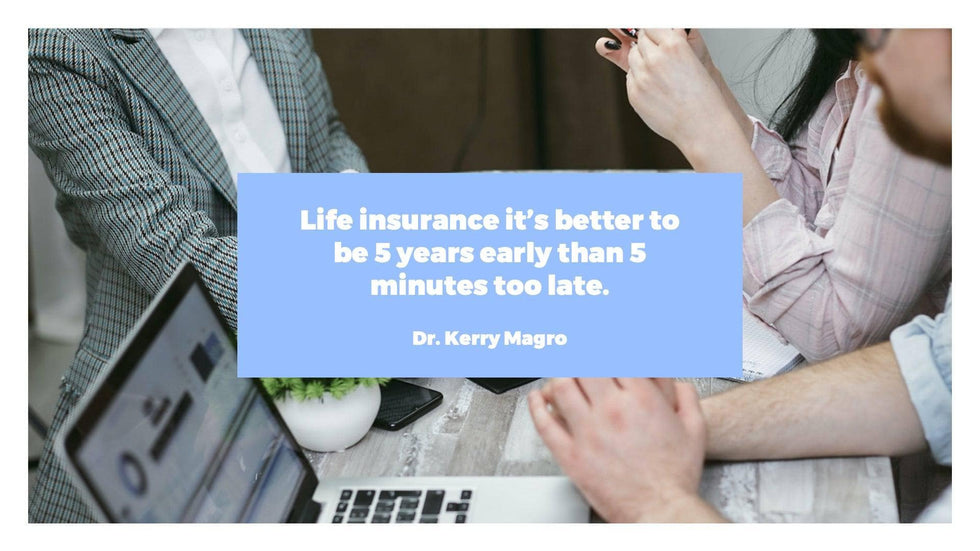 Life insurance it's better to be 5 years early than 5 minutes too late.

Dr. Kerry Magro