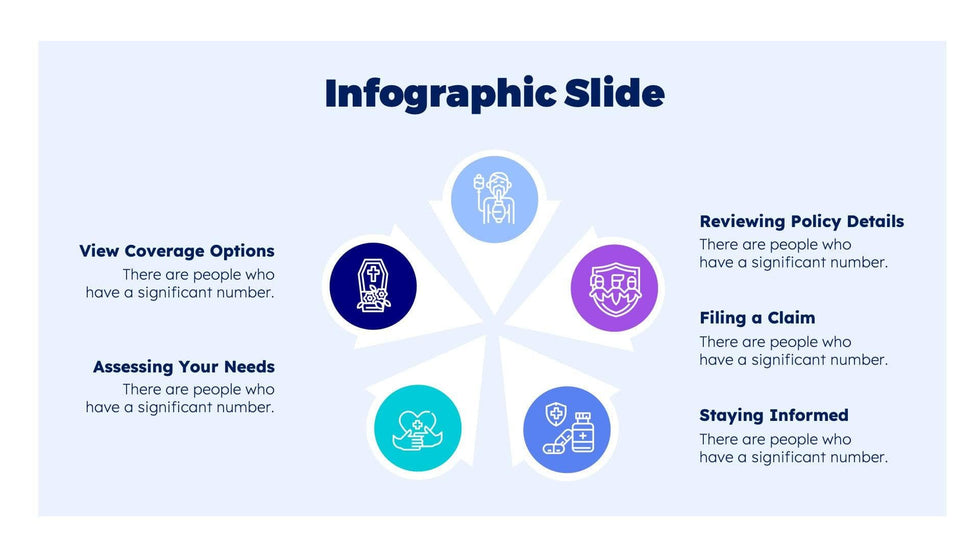 Infographic Slide

View Coverage Options
There are people who have a significant number.

Assessing Your Needs
There are people who have a significant number.

Reviewing Policy Details
There are people who have a significant number.

Filing a Claim
There are people who have a significant number.

Staying Informed
There are people who have a significant number.