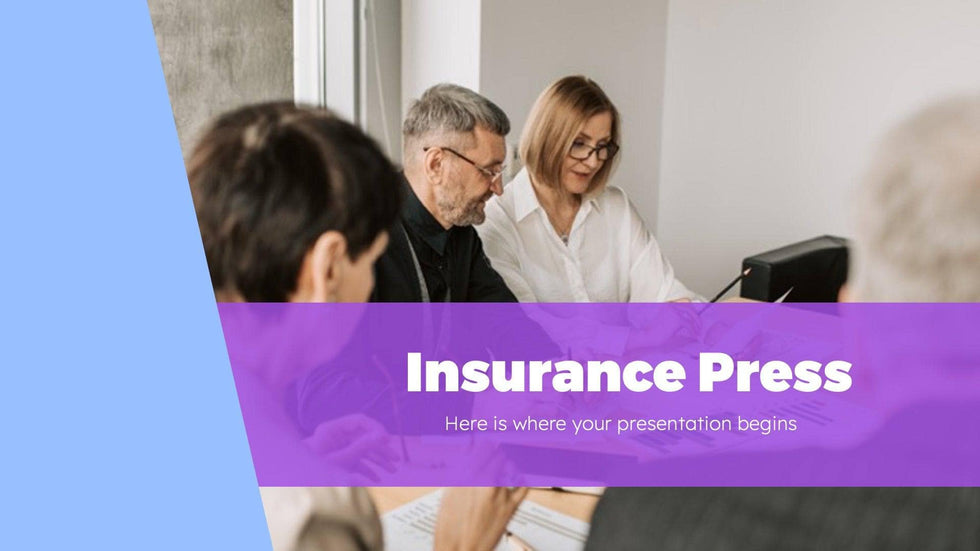 Insurance Press

Here is where your presentation begins