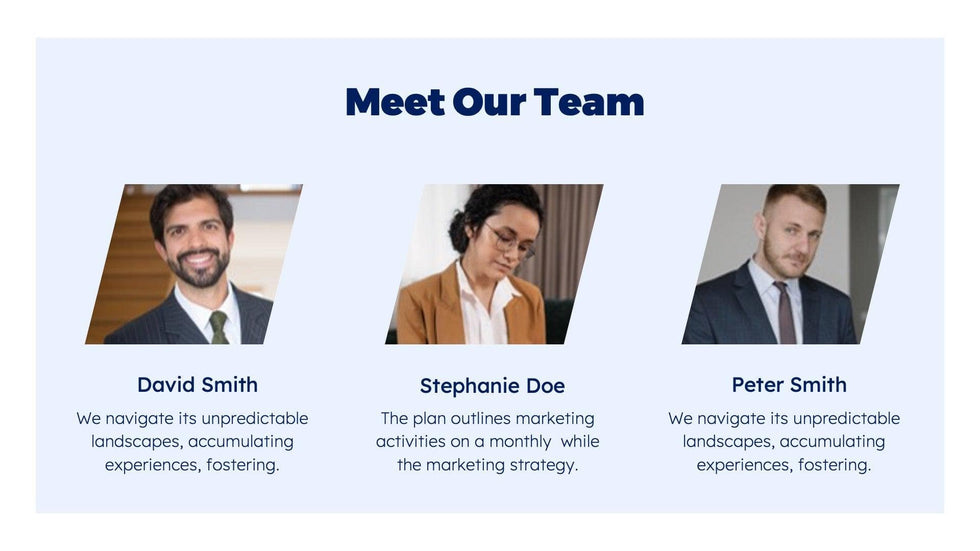 Meet Our Team

David Smith

We navigate its unpredictable landscapes, accumulating experiences, fostering.

Stephanie Doe

The plan outlines marketing activities on a monthly while the marketing strategy.

Peter Smith

We navigate its unpredictable landscapes, accumulating experiences, fostering.