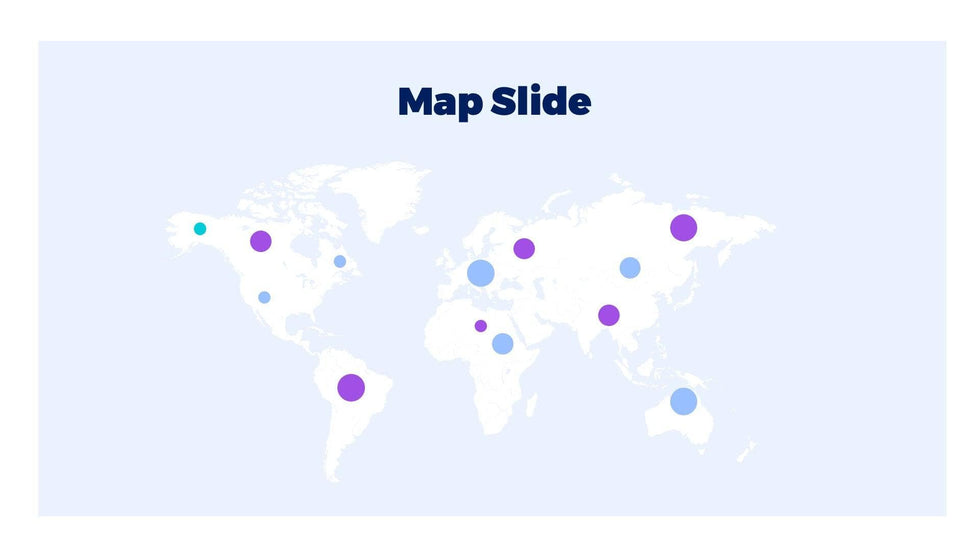 Map Slide