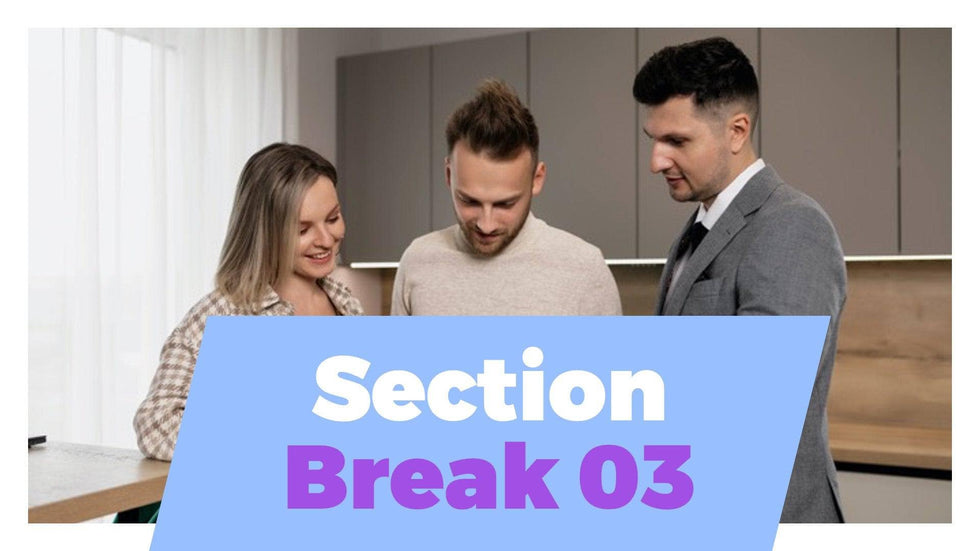 Section
Break 03