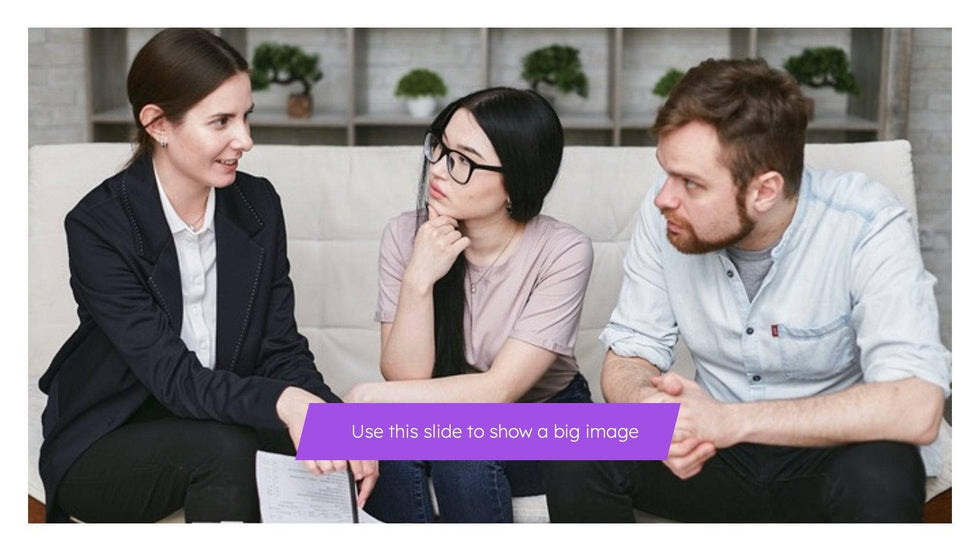 Use this slide to show a big image