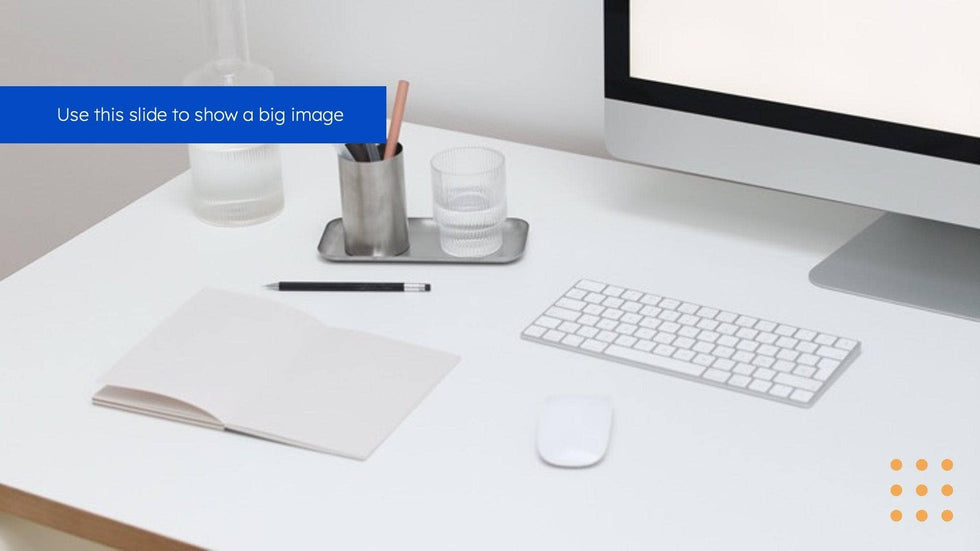 Use this slide to show a big image