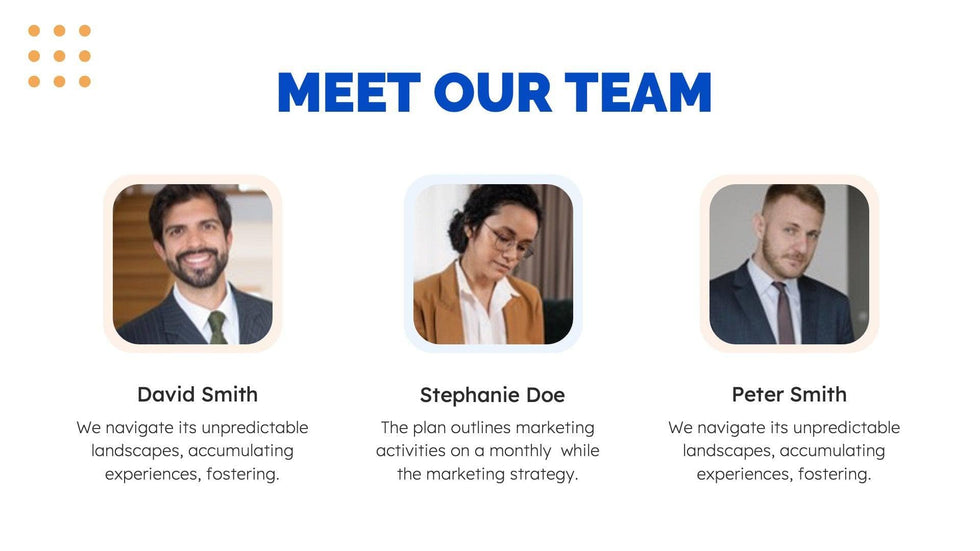 MEET OUR TEAM

David Smith

We navigate its unpredictable landscapes, accumulating experiences, fostering.

Stephanie Doe

The plan outlines marketing activities on a monthly while the marketing strategy.

Peter Smith

We navigate its unpredictable landscapes, accumulating experiences, fostering.