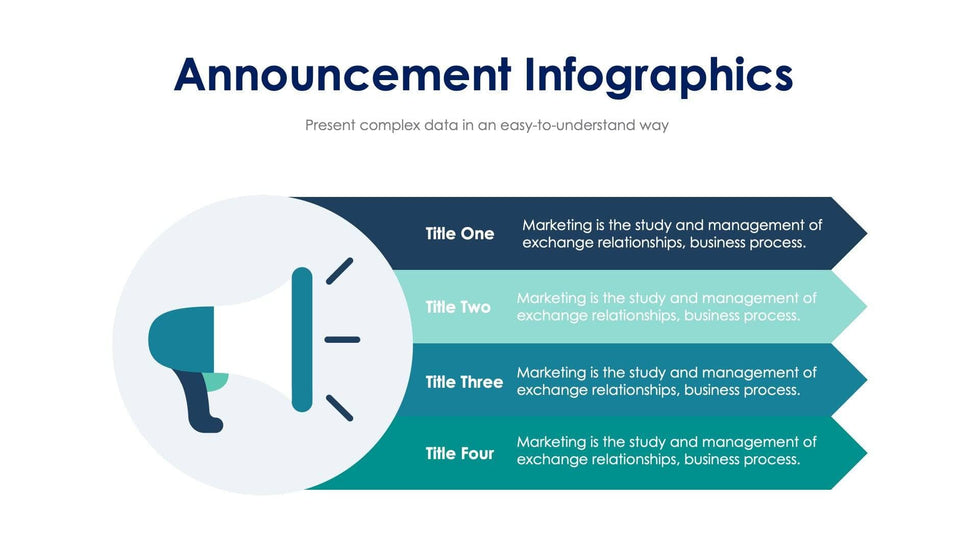 Announcement Infographics

Present complex data in an easy-to-understand way

Title One
Marketing is the study and management of exchange relationships, business process.

Title Two
Marketing is the study and management of exchange relationships, business process.

Title Three
Marketing is the study and management of exchange relationships, business process.

Title Four
Marketing is the study and management of exchange relationships, business process.