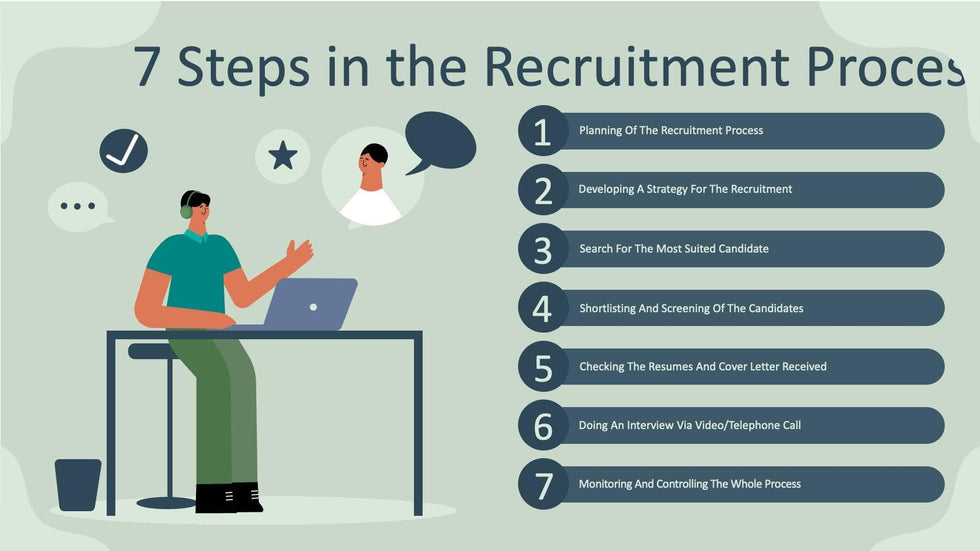 7 Steps in the Recruitment Proces

1 Planning Of The Recruitment Process

2 Developing A Strategy For The Recruitment

3 Search For The Most Suited Candidate

4 Shortlisting And Screening Of The Candidates

5 Checking The Resumes And Cover Letter Received

6 Doing An Interview Via Video/Telephone Call

7 Monitoring And Controlling The Whole Process