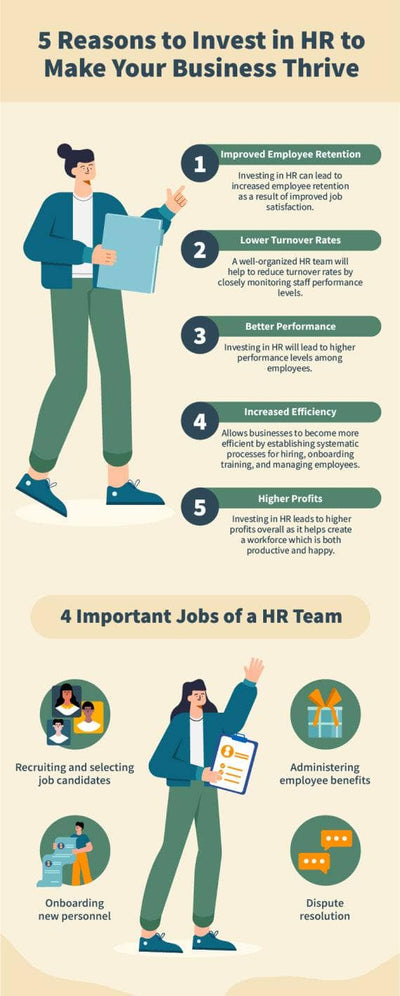 5 Reasons to Invest in HR to Make Your Business Thrive

1 Improved Employee Retention

Investing in HR can lead to increased employee retention as a result of improved job satisfaction.

2 Lower Turnover Rates

A well-organized HR team will help to reduce turnover rates by closely monitoring staff performance levels.

3 Better Performance

Investing in HR will lead to higher performance levels among employees.

4 Increased Efficiency

Allows businesses to become more efficient by establishing systematic processes for hiring, onboarding training, and managing employees.

5 Higher Profits

Investing in HR leads to higher profits overall as it helps create a workforce which is both productive and happy.

4 Important Jobs of a HR Team

Recruiting and selecting job candidates

Administering employee benefits

Onboarding new personnel

Dispute resolution