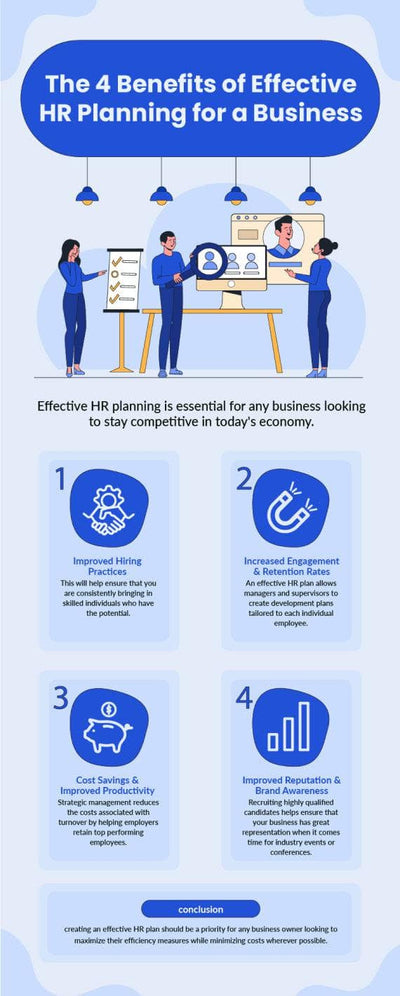 The 4 Benefits of Effective HR Planning for a Business

Effective HR planning is essential for any business looking to stay competitive in today's economy.

1

Improved Hiring Practices

This will help ensure that you are consistently bringing in skilled individuals who have the potential.

2

Increased Engagement & Retention Rates

An effective HR plan allows managers and supervisors to create development plans tailored to each individual employee.

3

Cost Savings & Improved Productivity

Strategic management reduces the costs associated with turnover by helping employers retain top performing employees.

4

Improved Reputation & Brand Awareness

Recruiting highly qualified candidates helps ensure that your business has great representation when it comes time for industry events or conferences.

conclusion

creating an effective HR plan should be a priority for any business owner looking to maximize their efficiency measures while minimizing costs wherever possible.