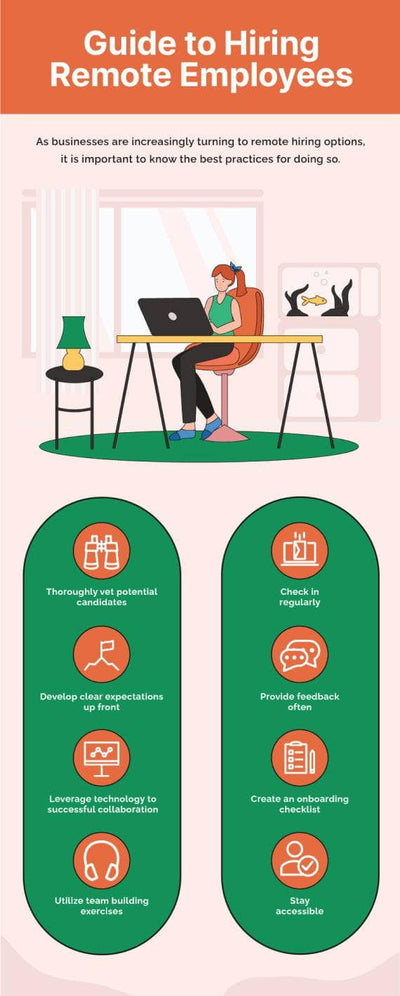 Guide to Hiring Remote Employees

As businesses are increasingly turning to remote hiring options, it is important to know the best practices for doing so.

Thoroughly vet potential candidates

Develop clear expectations up front

Leverage technology to successful collaboration

Utilize team building exercises

Check in regularly

Provide feedback often

Create an onboarding checklist

Stay accessible