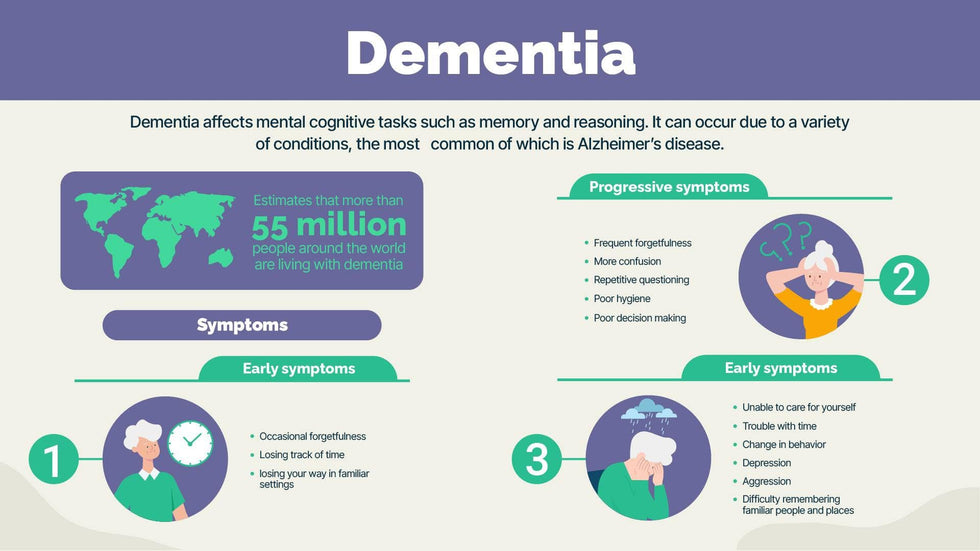 Dementia

Dementia affects mental cognitive tasks such as memory and reasoning. It can occur due to a variety of conditions, the most common of which is Alzheimer's disease.

Estimates that more than
55 million
people around the world are living with dementia

Symptoms

Early symptoms

1

- Occasional forgetfulness
- Losing track of time
- losing your way in familiar settings

Progressive symptoms

- Frequent forgetfulness
- More confusion
- Repetitive questioning
- Poor hygiene
- Poor decision making

2

Early symptoms

3

- Unable to care for yourself
- Trouble with time
- Change in behavior
- Depression
- Aggression
- Difficulty remembering familiar people and places