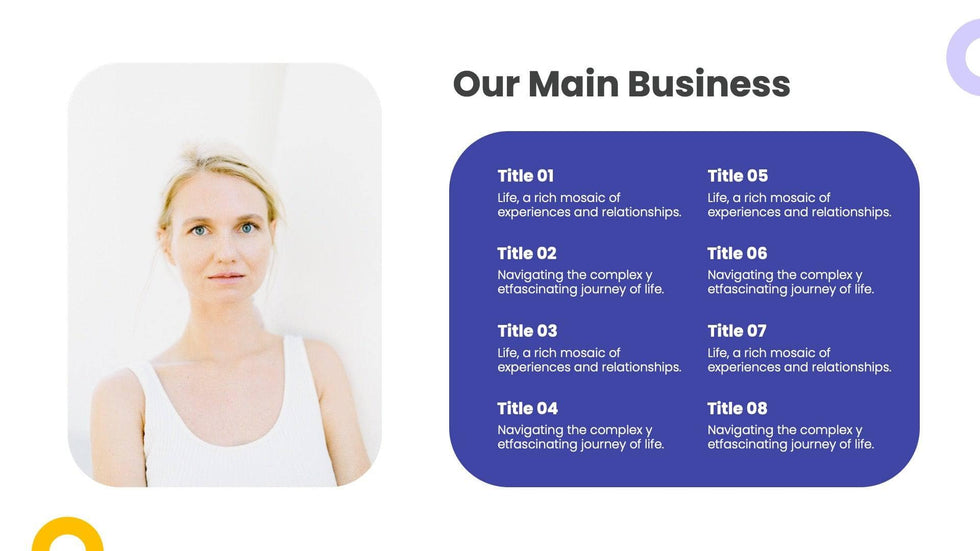 Our Main Business

Title 01
Life, a rich mosaic of experiences and relationships.

Title 02
Navigating the complex y etfascinating journey of life.

Title 03
Life, a rich mosaic of experiences and relationships.

Title 04
Navigating the complex y etfascinating journey of life.

Title 05
Life, a rich mosaic of experiences and relationships.

Title 06
Navigating the complex y etfascinating journey of life.

Title 07
Life, a rich mosaic of experiences and relationships.

Title 08
Navigating the complex y etfascinating journey of life.