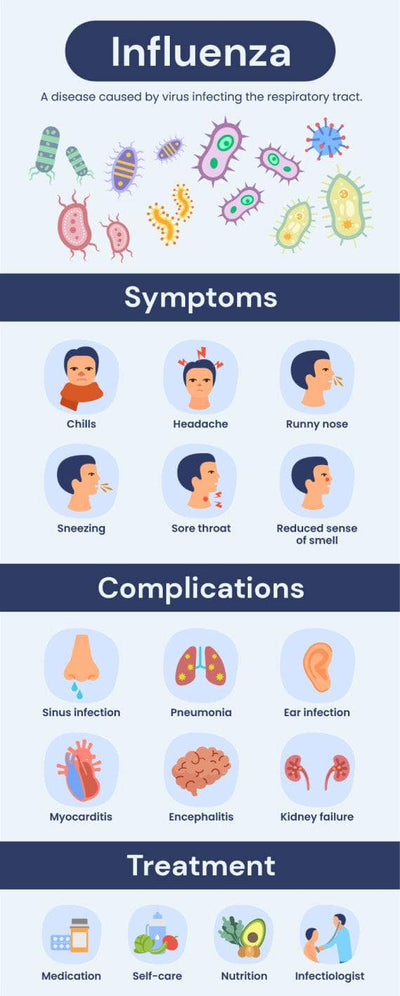 Influenza

A disease caused by virus infecting the respiratory tract.

Symptoms

Chills

Headache

Runny nose

Sneezing

Sore throat

Reduced sense of smell

Complications

Sinus infection

Pneumonia

Ear infection

Myocarditis

Encephalitis

Kidney failure

Treatment

Medication

Self-care

Nutrition

Infectiologist