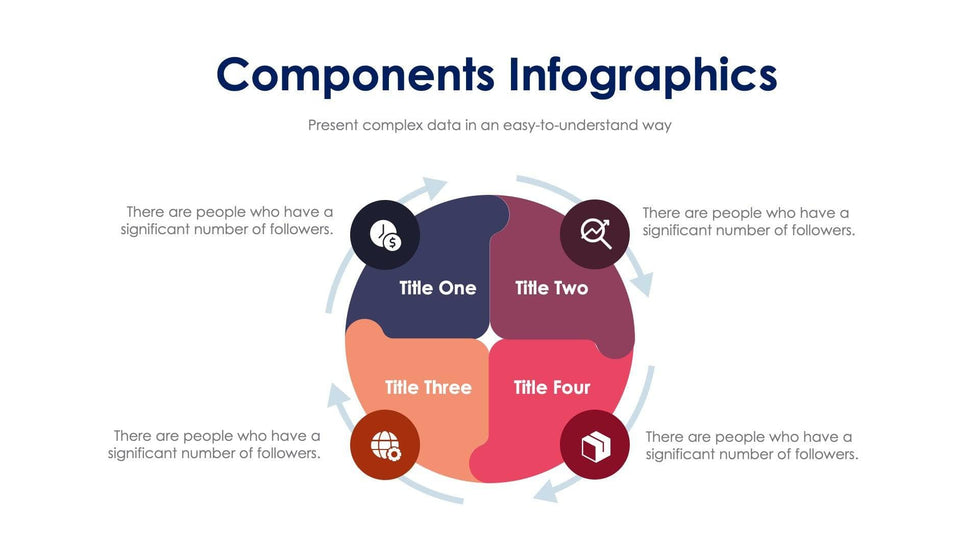 Components Infographics

Present complex data in an easy-to-understand way

There are people who have a significant number of followers.

Title One

Title Two

There are people who have a significant number of followers.

Title Three

Title Four

There are people who have a significant number of followers.

There are people who have a significant number of followers.