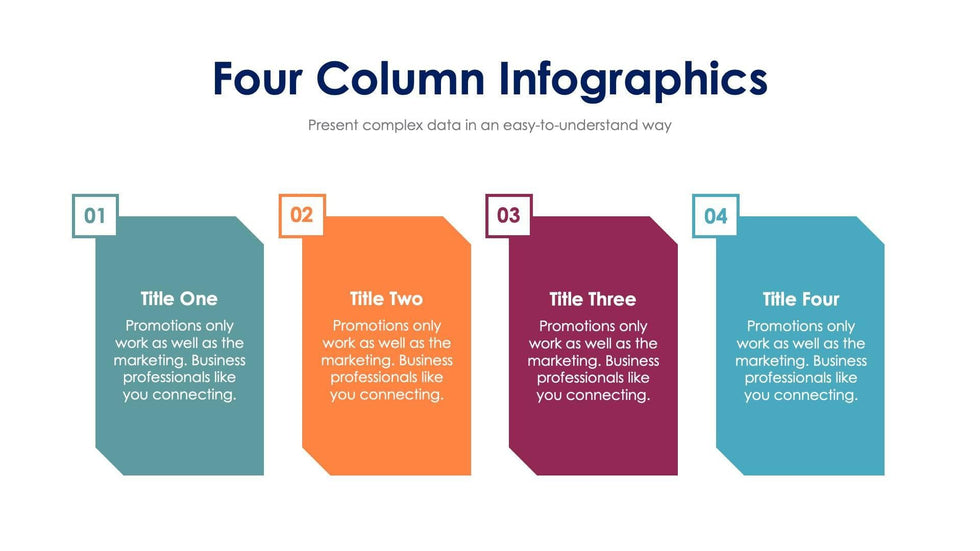 Four Column Infographics

Present complex data in an easy-to-understand way

01

Title One

Promotions only work as well as the marketing. Business professionals like you connecting.

02

Title Two

Promotions only work as well as the marketing. Business professionals like you connecting.

03

Title Three

Promotions only work as well as the marketing. Business professionals like you connecting.

04

Title Four

Promotions only work as well as the marketing. Business professionals like you connecting.