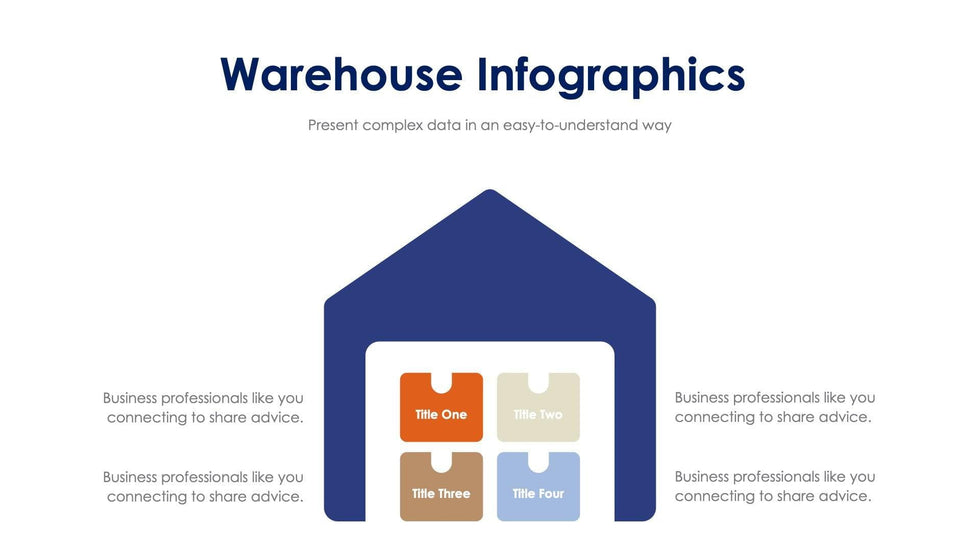 Warehouse Infographics

Present complex data in an easy-to-understand way

Business professionals like you connecting to share advice.

Business professionals like you connecting to share advice.

Title One

Title Two

Title Three

Title Four

Business professionals like you connecting to share advice.

Business professionals like you connecting to share advice.