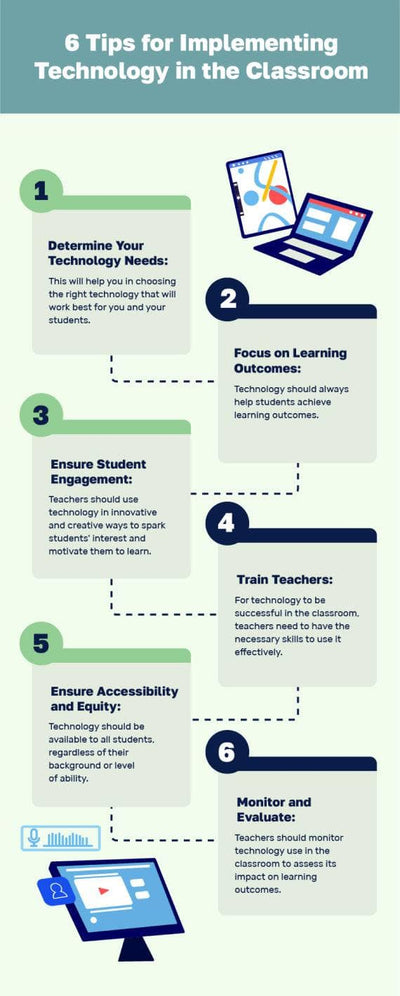 6 Tips for Implementing Technology in the Classroom

1

Determine Your Technology Needs:

This will help you in choosing the right technology that will work best for you and your students.

2

Focus on Learning Outcomes:

Technology should always help students achieve learning outcomes.

3

Ensure Student Engagement:

Teachers should use technology in innovative and creative ways to spark students' interest and motivate them to learn.

4

Train Teachers:

For technology to be successful in the classroom, teachers need to have the necessary skills to use it effectively.

5

Ensure Accessibility and Equity:

Technology should be available to all students, regardless of their background or level of ability.

6

Monitor and Evaluate:

Teachers should monitor technology use in the classroom to assess its impact on learning outcomes.