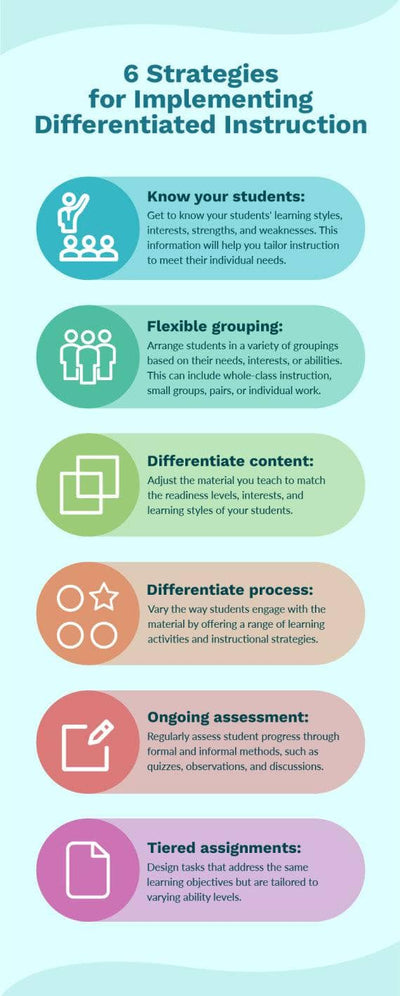 6 Strategies for Implementing Differentiated Instruction

Know your students:
Get to know your students' learning styles, interests, strengths, and weaknesses. This information will help you tailor instruction to meet their individual needs.

Flexible grouping:
Arrange students in a variety of groupings based on their needs, interests, or abilities. This can include whole-class instruction, small groups, pairs, or individual work.

Differentiate content:
Adjust the material you teach to match the readiness levels, interests, and learning styles of your students.

Differentiate process:
Vary the way students engage with the material by offering a range of learning activities and instructional strategies.

Ongoing assessment:
Regularly assess student progress through formal and informal methods, such as quizzes, observations, and discussions.

Tiered assignments:
Design tasks that address the same learning objectives but are tailored to varying ability levels.