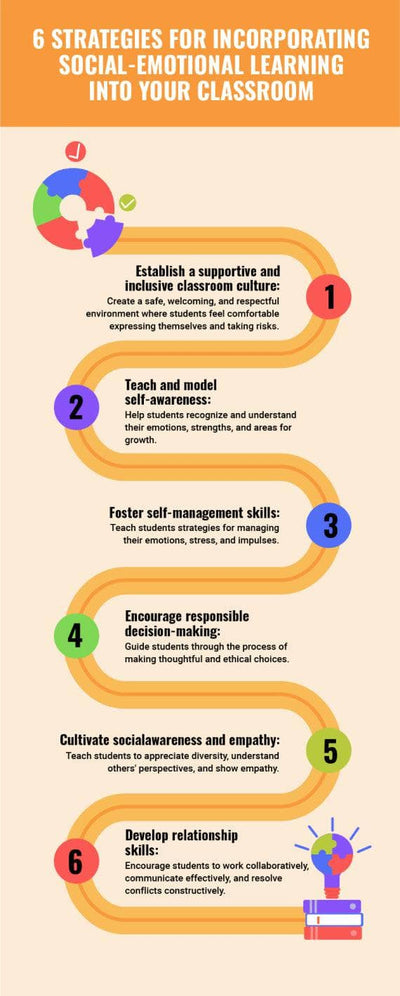 6 STRATEGIES FOR INCORPORATING SOCIAL-EMOTIONAL LEARNING INTO YOUR CLASSROOM

Establish a supportive and inclusive classroom culture:
Create a safe, welcoming, and respectful environment where students feel comfortable expressing themselves and taking risks.

1

2

Teach and model self-awareness:
Help students recognize and understand their emotions, strengths, and areas for growth.

Foster self-management skills:
Teach students strategies for managing their emotions, stress, and impulses.

3

4

Encourage responsible decision-making:
Guide students through the process of making thoughtful and ethical choices.

Cultivate socialawareness and empathy:
Teach students to appreciate diversity, understand others' perspectives, and show empathy.

5

6

Develop relationship skills:
Encourage students to work collaboratively, communicate effectively, and resolve conflicts constructively.