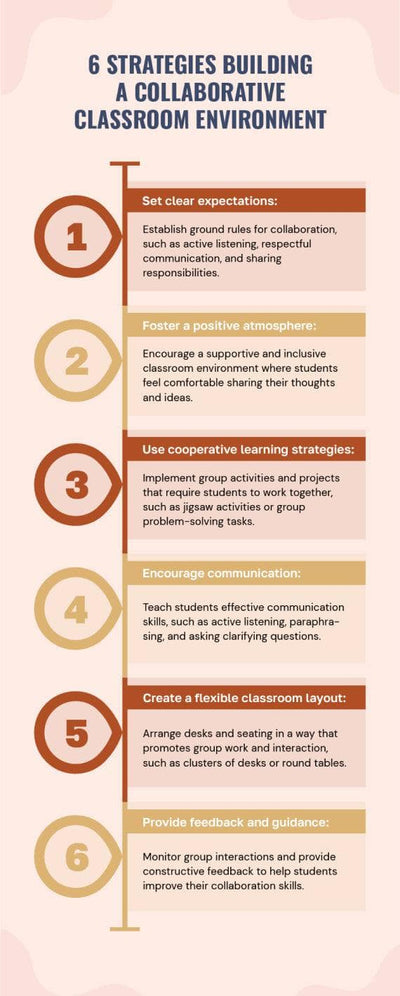 6 STRATEGIES BUILDING A COLLABORATIVE CLASSROOM ENVIRONMENT

1

Set clear expectations:

Establish ground rules for collaboration, such as active listening, respectful communication, and sharing responsibilities.

2

Foster a positive atmosphere:

Encourage a supportive and inclusive classroom environment where students feel comfortable sharing their thoughts and ideas.

3

Use cooperative learning strategies:

Implement group activities and projects that require students to work together, such as jigsaw activities or group problem-solving tasks.

4

Encourage communication:

Teach students effective communication skills, such as active listening, paraphrasing, and asking clarifying questions.

5

Create a flexible classroom layout:

Arrange desks and seating in a way that promotes group work and interaction, such as clusters of desks or round tables.

6

Provide feedback and guidance:

Monitor group interactions and provide constructive feedback to help students improve their collaboration skills.