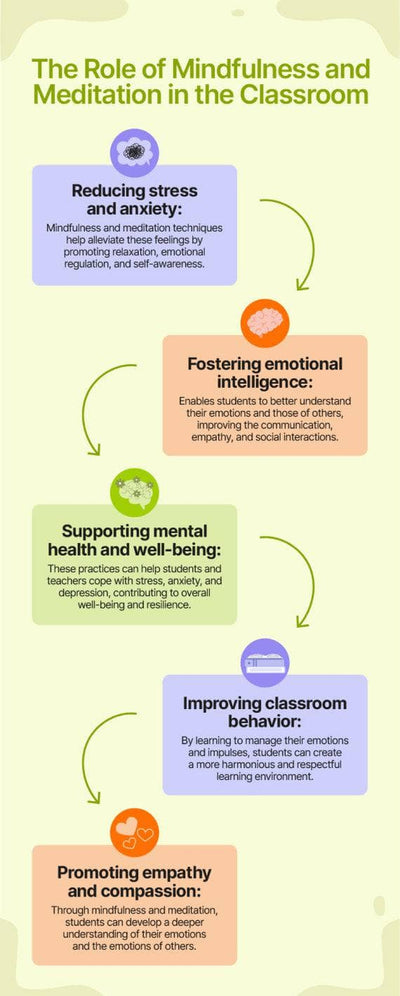 The Role of Mindfulness and Meditation in the Classroom

Reducing stress and anxiety:

Mindfulness and meditation techniques help alleviate these feelings by promoting relaxation, emotional regulation, and self-awareness.

Fostering emotional intelligence:

Enables students to better understand their emotions and those of others, improving the communication, empathy, and social interactions.

Supporting mental health and well-being:

These practices can help students and teachers cope with stress, anxiety, and depression, contributing to overall well-being and resilience.

Improving classroom behavior:

By learning to manage their emotions and impulses, students can create a more harmonious and respectful learning environment.

Promoting empathy and compassion:

Through mindfulness and meditation, students can develop a deeper understanding of their emotions and the emotions of others.