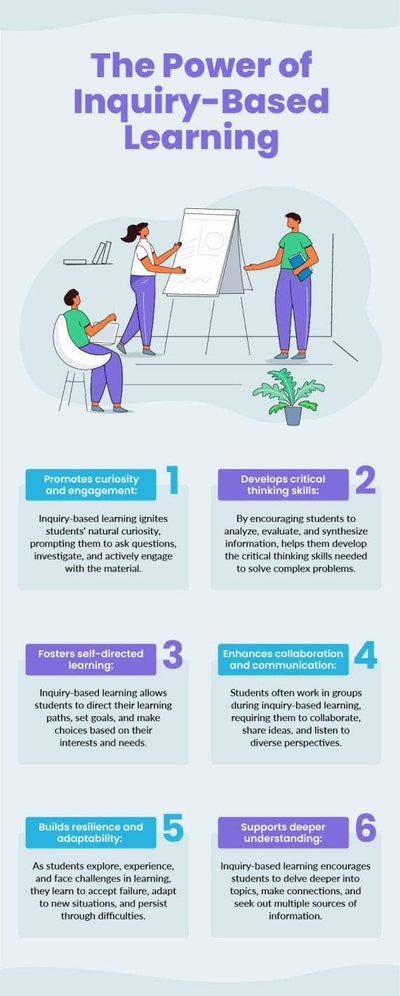 The Power of Inquiry-Based Learning

Promotes curiosity and engagement:
1
Inquiry-based learning ignites students' natural curiosity, prompting them to ask questions, investigate, and actively engage with the material.

Develops critical thinking skills:
2
By encouraging students to analyze, evaluate, and synthesize information, helps them develop the critical thinking skills needed to solve complex problems.

Fosters self-directed learning:
3
Inquiry-based learning allows students to direct their learning paths, set goals, and make choices based on their interests and needs.

Enhances collaboration and communication:
4
Students often work in groups during inquiry-based learning, requiring them to collaborate, share ideas, and listen to diverse perspectives.

Builds resilience and adaptability:
5
As students explore, experience, and face challenges in learning, they learn to accept failure, adapt to new situations, and persist through difficulties.

Supports deeper understanding:
6
Inquiry-based learning encourages students to delve deeper into topics, make connections, and seek out multiple sources of information.