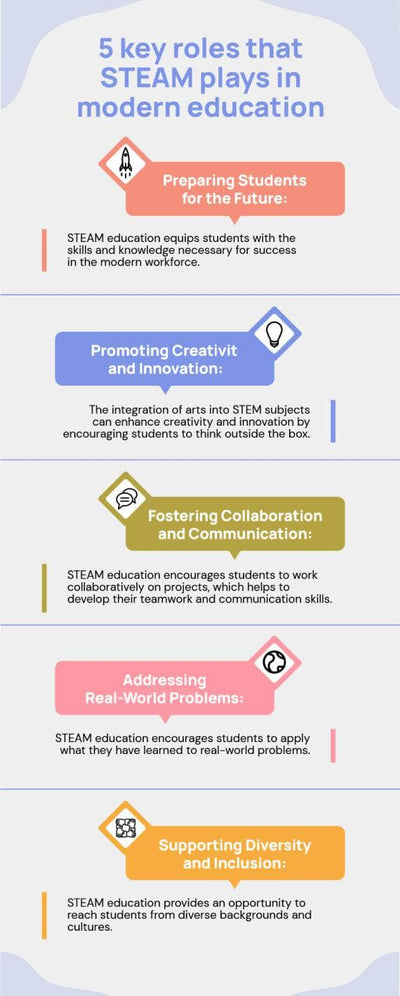 5 key roles that STEAM plays in modern education

Preparing Students for the Future:

STEAM education equips students with the skills and knowledge necessary for success in the modern workforce.

Promoting Creativit and Innovation:

The integration of arts into STEM subjects can enhance creativity and innovation by encouraging students to think outside the box.

Fostering Collaboration and Communication:

STEAM education encourages students to work collaboratively on projects, which helps to develop their teamwork and communication skills.

Addressing Real-World Problems:

STEAM education encourages students to apply what they have learned to real-world problems.

Supporting Diversity and Inclusion:

STEAM education provides an opportunity to reach students from diverse backgrounds and cultures.