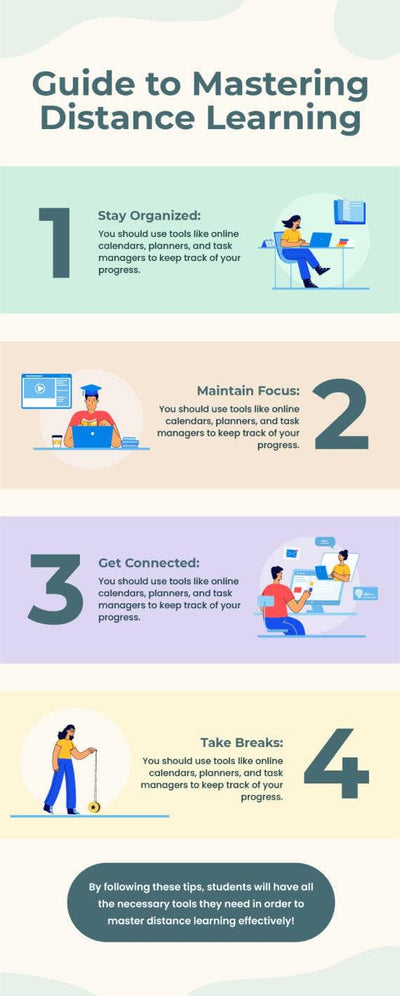 Guide to Mastering Distance Learning

1

Stay Organized:
You should use tools like online calendars, planners, and task managers to keep track of your progress.

Maintain Focus:
You should use tools like online calendars, planners, and task managers to keep track of your progress.

2

3

Get Connected:
You should use tools like online calendars, planners, and task managers to keep track of your progress.

Take Breaks:
You should use tools like online calendars, planners, and task managers to keep track of your progress.

4

By following these tips, students will have all the necessary tools they need in order to master distance learning effectively!