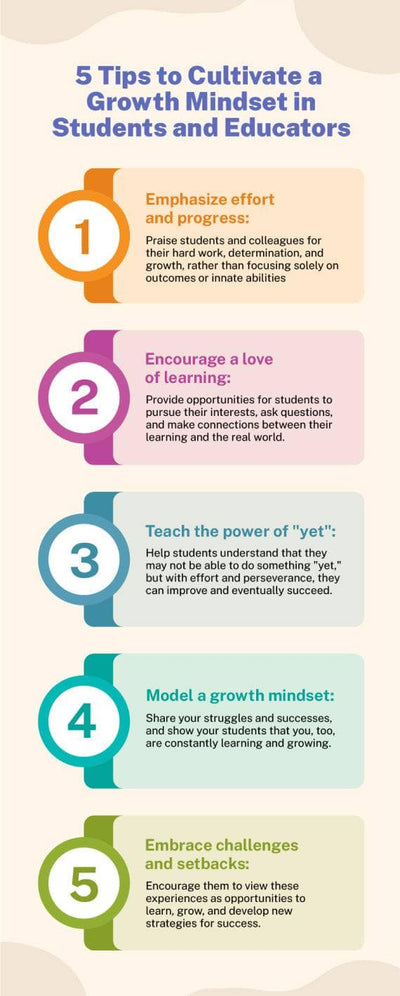 5 Tips to Cultivate a Growth Mindset in Students and Educators

1

Emphasize effort and progress:

Praise students and colleagues for their hard work, determination, and growth, rather than focusing solely on outcomes or innate abilities

2

Encourage a love of learning:

Provide opportunities for students to pursue their interests, ask questions, and make connections between their learning and the real world.

3

Teach the power of "yet":

Help students understand that they may not be able to do something "yet," but with effort and perseverance, they can improve and eventually succeed.

4

Model a growth mindset:

Share your struggles and successes, and show your students that you, too, are constantly learning and growing.

5

Embrace challenges and setbacks:

Encourage them to view these experiences as opportunities to learn, grow, and develop new strategies for success.